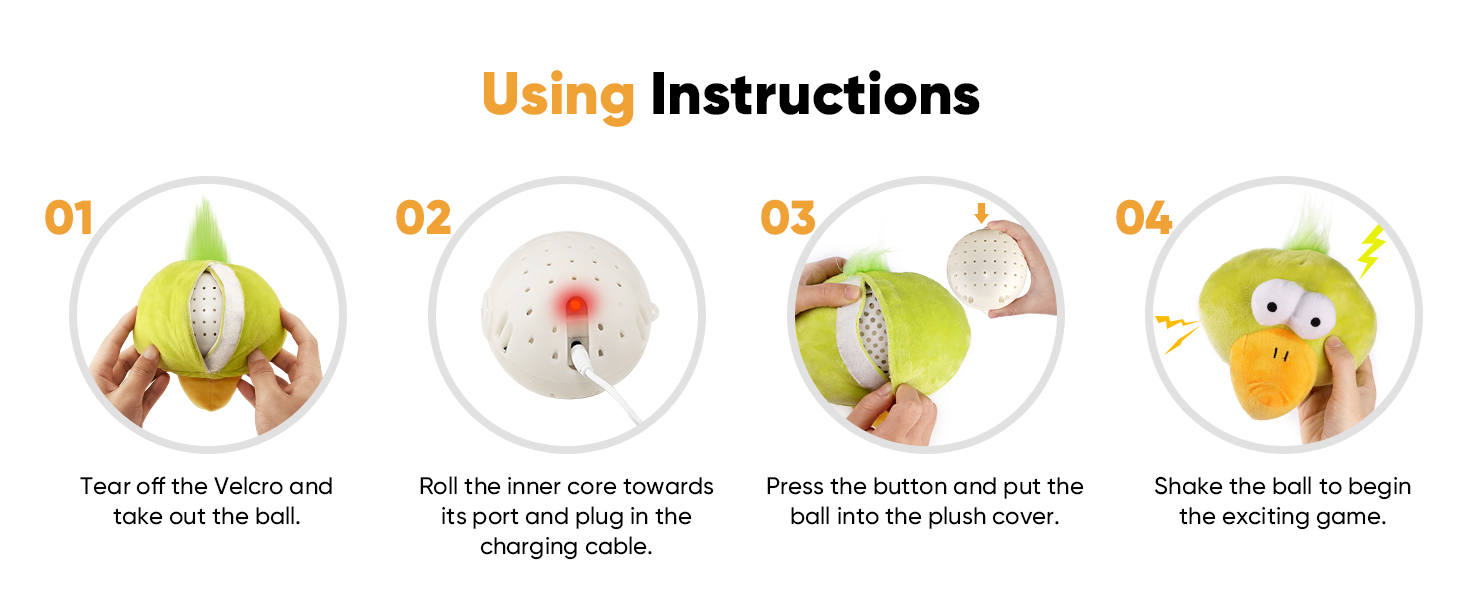 Using Instructions

01

Tear off the Velcro and take out the ball.

02

Roll the inner core towards its port and plug in the charging cable.

03

Press the button and put the ball into the plush cover.

04

Shake the ball to begin the exciting game.