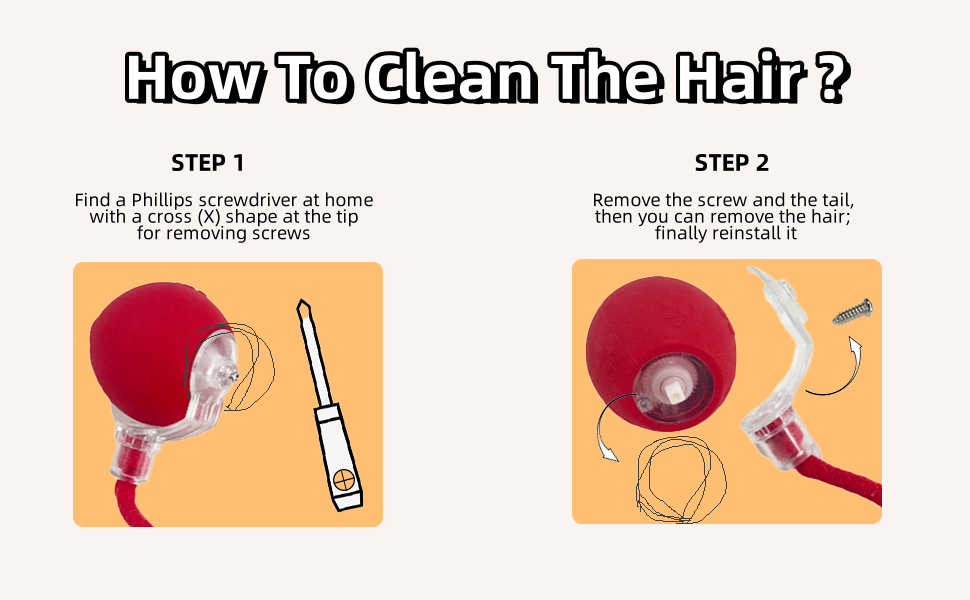 How To Clean The Hair ?

STEP 1

Find a Phillips screwdriver at home with a cross (X) shape at the tip for removing screws

STEP 2

Remove the screw and the tail, then you can remove the hair; finally reinstall it