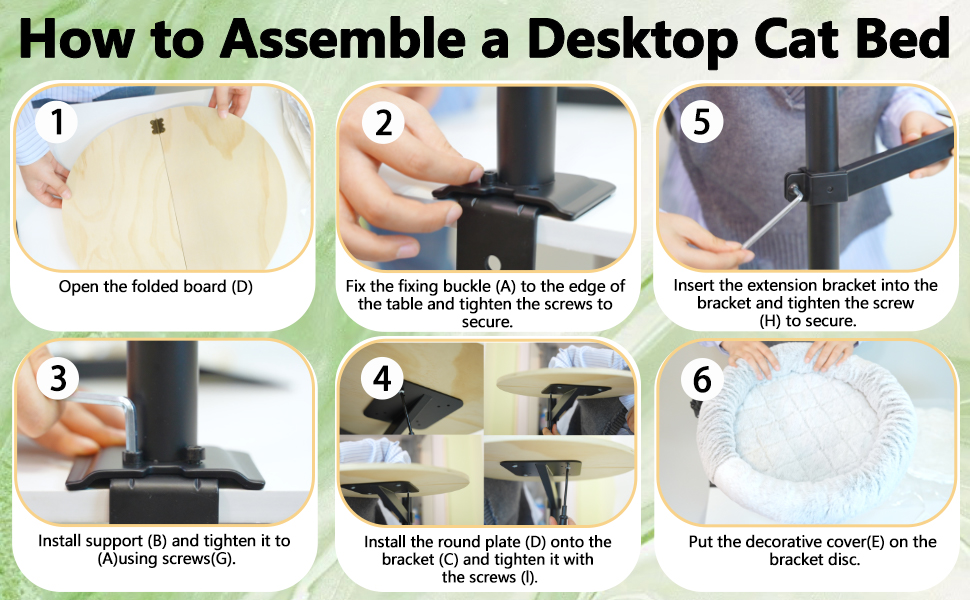 How to Assemble a Desktop Cat Bed

1

Open the folded board (D)

2

Fix the fixing buckle (A) to the edge of the table and tighten the screws to secure.

5

Insert the extension bracket into the bracket and tighten the screw (H) to secure.

3

Install support (B) and tighten it to (A)using screws(G).

4

Install the round plate (D) onto the bracket (C) and tighten it with the screws (l).

6

Put the decorative cover(E) on the bracket disc.