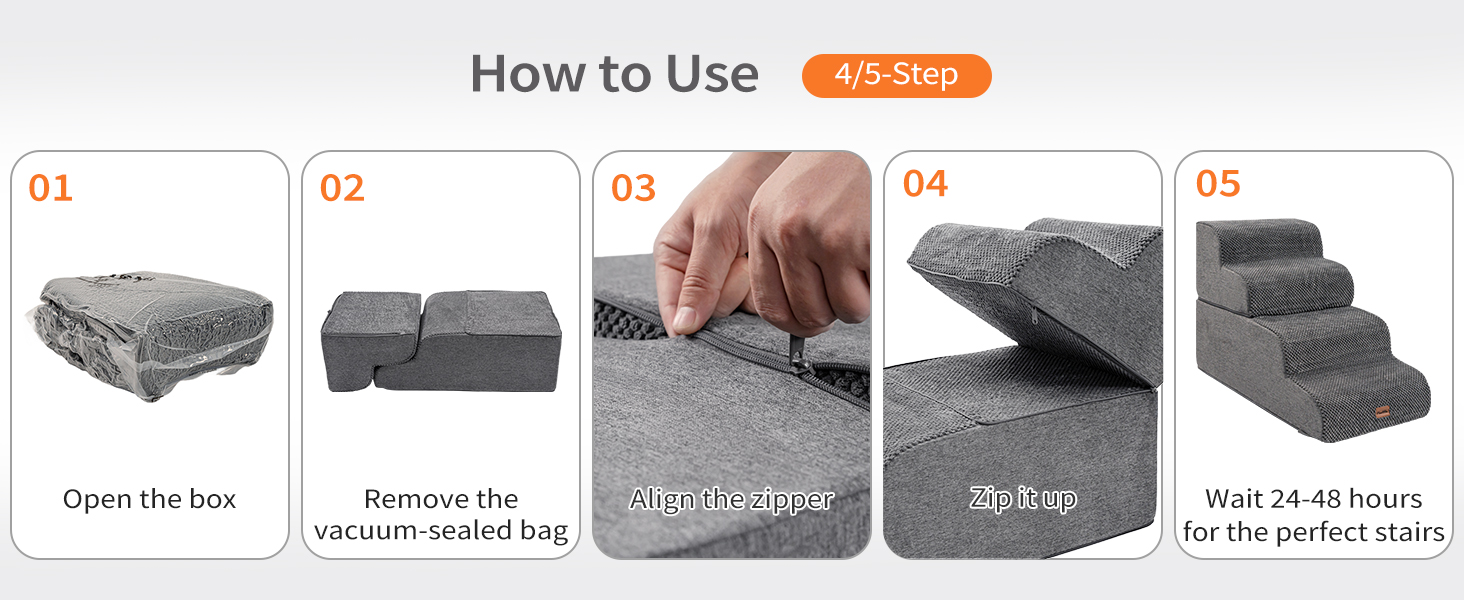 How to Use 4/5-Step

01
Open the box

02
Remove the vacuum-sealed bag

03
Align the zipper

04
Zip it up

05
Wait 24-48 hours for the perfect stairs