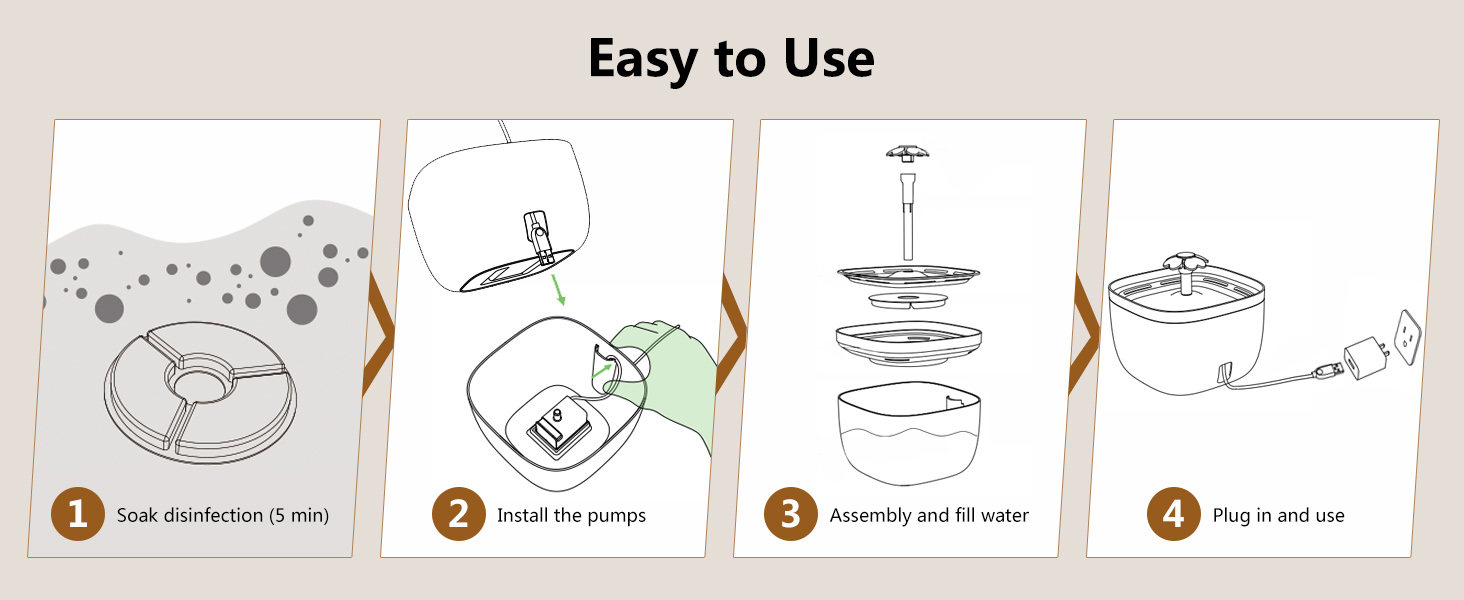 Easy to Use

1 Soak disinfection (5 min)

2 Install the pumps

3 Assembly and fill water

4 Plug in and use