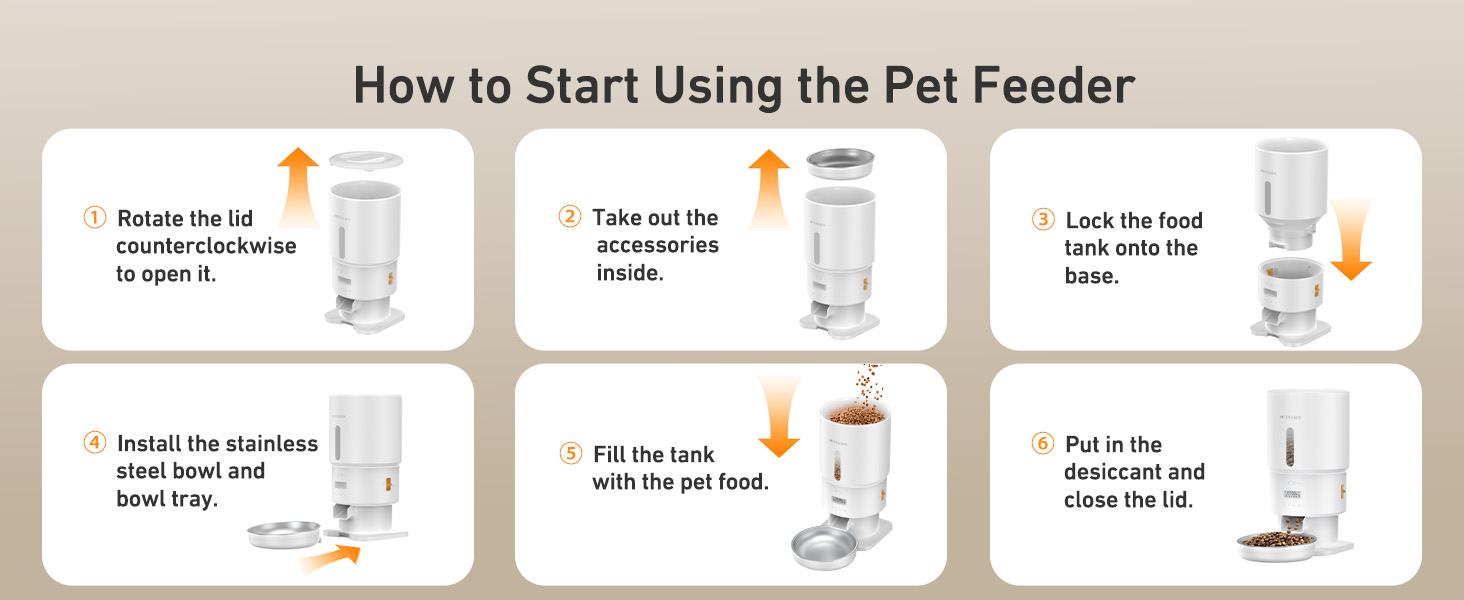 How to Start Using the Pet Feeder

① Rotate the lid counterclockwise to open it.

② Take out the accessories inside.

③ Lock the food tank onto the base.

④ Install the stainless steel bowl and bowl tray.

⑤ Fill the tank with the pet food.

⑥ Put in the desiccant and close the lid.